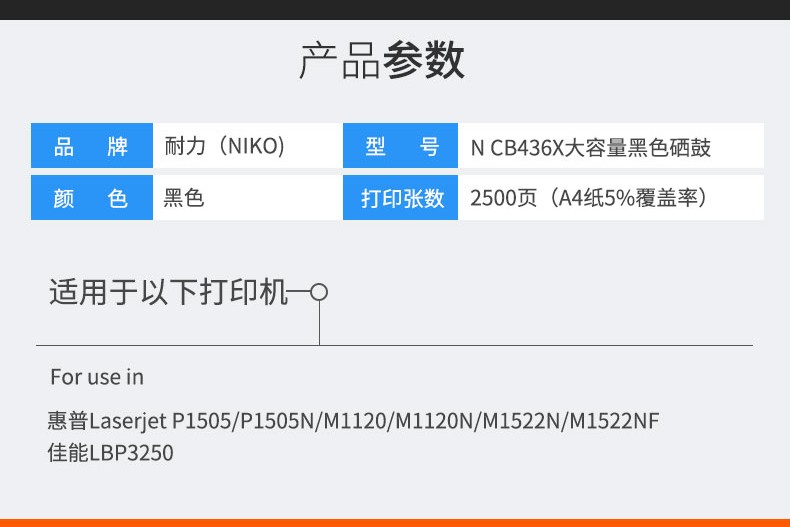 产品参数

| 品　牌 | 耐力（NIKO) | 型　号 | N CB436X大容量黑色硒鼓 |
|---|---|---|---|
| 颜　色 | 黑色 | 打印张数 | 2500页（A4纸5%覆盖率） |

适用于以下打印机

For use in

惠普Laserjet P1505/P1505N/M1120/M1120N/M1522N/M1522NF
佳能LBP3250