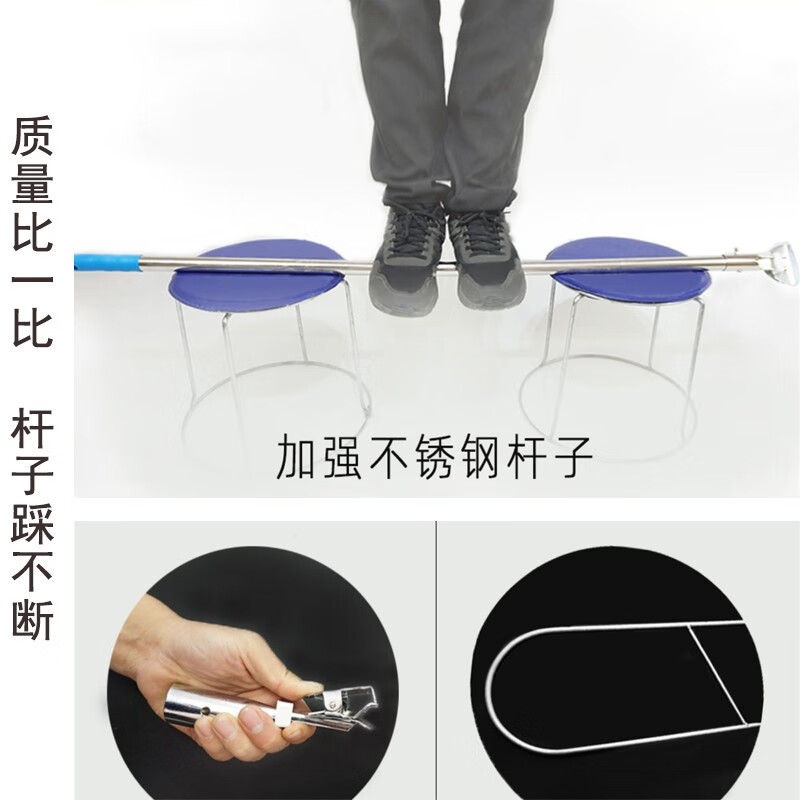 质量比一比

杆子踩不断

加强不锈钢杆子