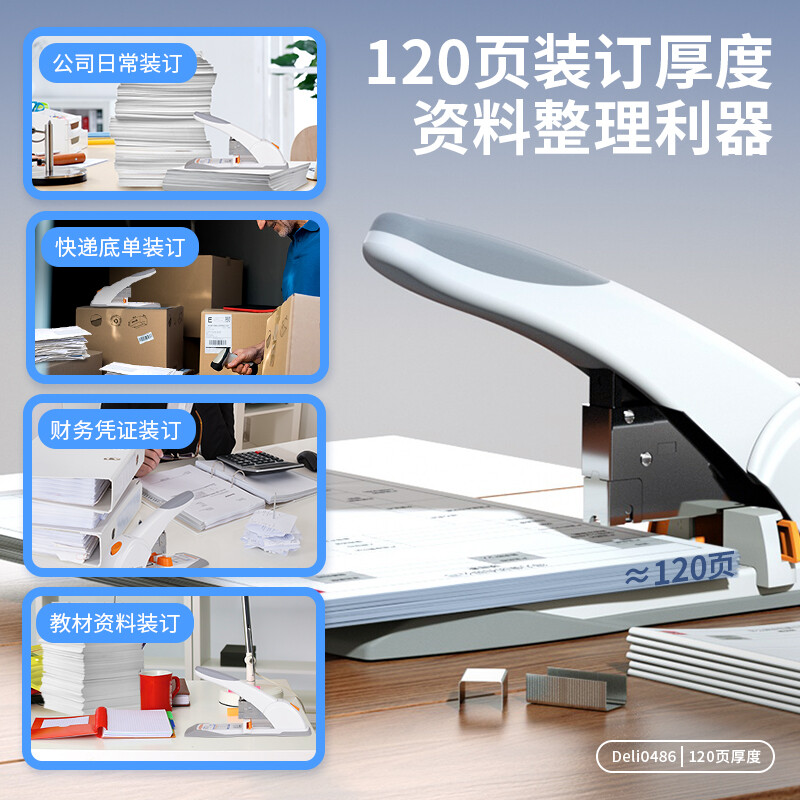 120页装订厚度
资料整理利器

公司日常装订

快递底单装订

财务凭证装订

教材资料装订

≈120页

Deli0486 | 120页厚度