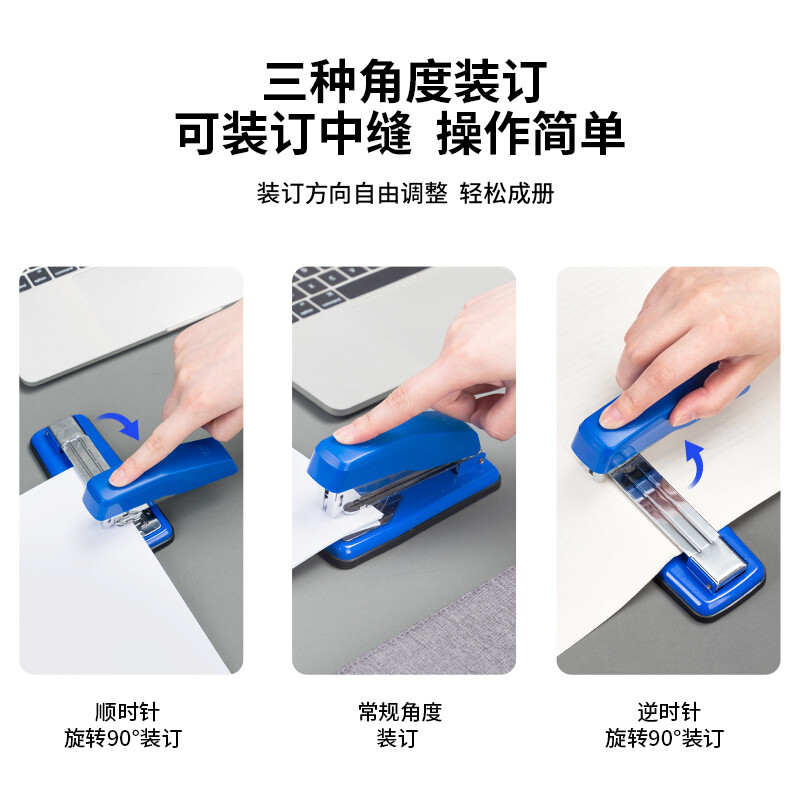 三种角度装订
可装订中缝 操作简单

装订方向自由调整 轻松成册

顺时针
旋转90°装订

常规角度
装订

逆时针
旋转90°装订