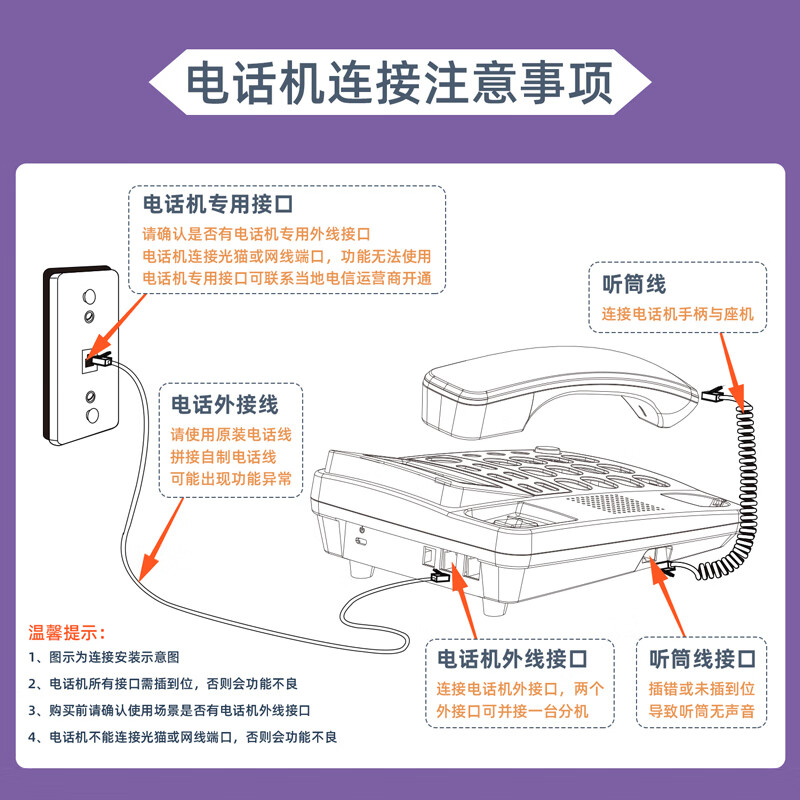 电话机连接注意事项

电话机专用接口
请确认是否有电话机专用外线接口
电话机连接光猫或网线端口，功能无法使用
电话机专用接口可联系当地电信运营商开通

听筒线
连接电话机手柄与座机

电话外接线
请使用原装电话线
拼接自制电话线
可能出现功能异常

温馨提示：
1、图示为连接安装示意图
2、电话机所有接口需插到位，否则会功能不良
3、购买前请确认使用场景是否有电话机外线接口
4、电话机不能连接光猫或网线端口，否则会功能不良

电话机外线接口
连接电话机外接口，两个外接口可并接一台分机

听筒线接口
插错或未插到位
导致听筒无声音